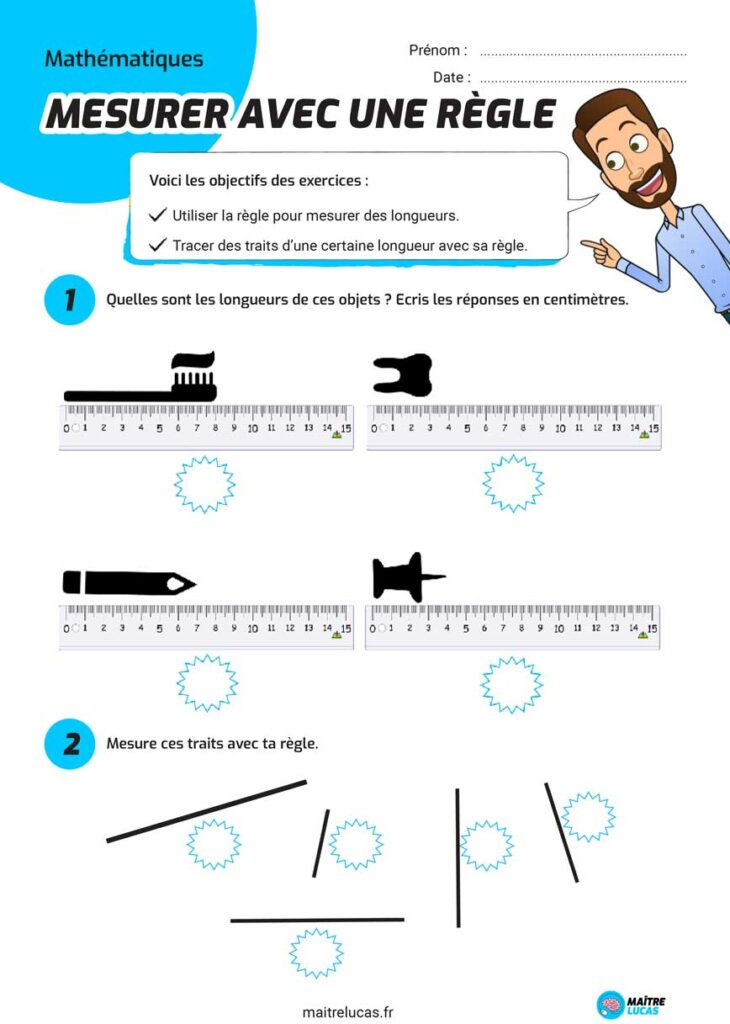 Mathématiques

Prénom : ....................................................

Date : ....................................................

MESURER AVEC UNE RÈGLE

Voici les objectifs des exercices :

✓ Utiliser la règle pour mesurer des longueurs.

✓ Tracer des traits d'une certaine longueur avec sa règle.

1 Quelles sont les longueurs de ces objets ? Ecris les réponses en centimètres.

0 1 2 3 4 5 6 7 8 9 10 11 12 13 14 15

0 1 2 3 4 5 6 7 8 9 10 11 12 13 14 15

0 1 2 3 4 5 6 7 8 9 10 11 12 13 14 15

0 1 2 3 4 5 6 7 8 9 10 11 12 13 14 15

2 Mesure ces traits avec ta règle.

maitrelucas.fr

MAÎTRE LUCAS